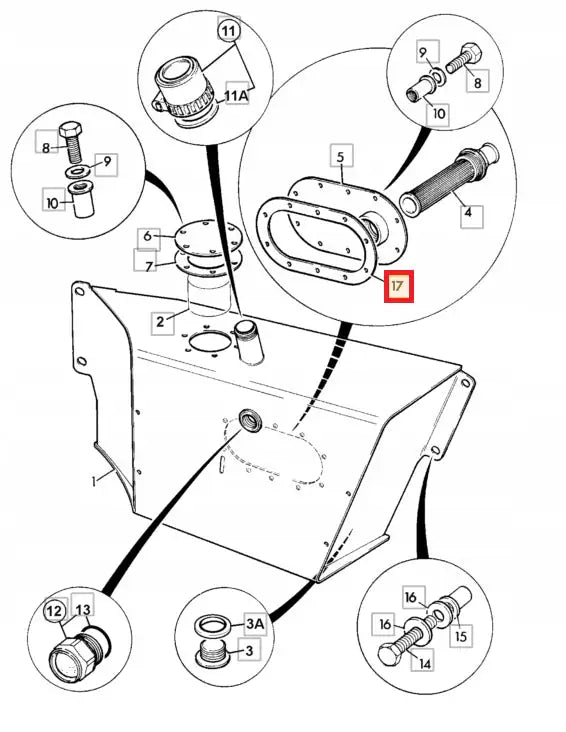 11
11A
9
8
10
8
9
10
5
4
6
7
17
2
1
12
13
3A
3
16
16
15
14